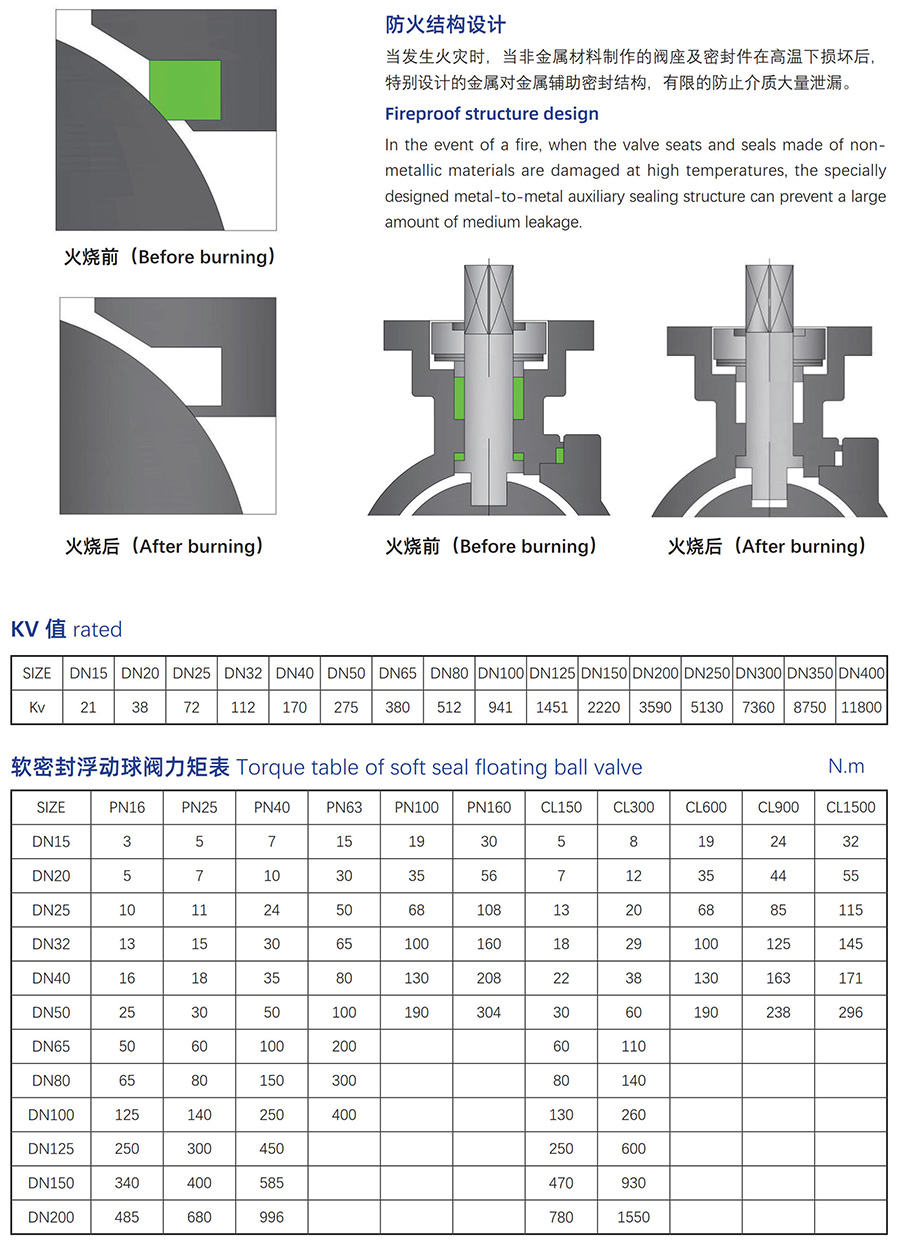 防火结构设计

当发生火灾时，当非金属材料制作的阀座及密封件在高温下损坏后，特别设计的金属对金属辅助密封结构，有限的防止介质大量泄漏。

Fireproof structure design

In the event of a fire, when the valve seats and seals made of non-metallic materials are damaged at high temperatures, the specially designed metal-to-metal auxiliary sealing structure can prevent a large amount of medium leakage.

火烧前（Before burning）

火烧后（After burning）

火烧前（Before burning）

火烧后（After burning）

KV 值 rated

| SIZE | DN15 | DN20 | DN25 | DN32 | DN40 | DN50 | DN65 | DN80 | DN100 | DN125 | DN150 | DN200 | DN250 | DN300 | DN350 | DN400 |
|---|---|---|---|---|---|---|---|---|---|---|---|---|---|---|---|---|
| Kv | 21 | 38 | 72 | 112 | 170 | 275 | 380 | 512 | 941 | 1451 | 2220 | 3590 | 5130 | 7360 | 8750 | 11800 |

软密封浮动球阀力矩表 Torque table of soft seal floating ball valve

N.m

| SIZE | PN16 | PN25 | PN40 | PN63 | PN100 | PN160 | CL150 | CL300 | CL600 | CL900 | CL1500 |
|---|---|---|---|---|---|---|---|---|---|---|---|
| DN15 | 3 | 5 | 7 | 15 | 19 | 30 | 5 | 8 | 19 | 24 | 32 |
| DN20 | 5 | 7 | 10 | 30 | 35 | 56 | 7 | 12 | 35 | 44 | 55 |
| DN25 | 10 | 11 | 24 | 50 | 68 | 108 | 13 | 20 | 68 | 85 | 115 |
| DN32 | 13 | 15 | 30 | 65 | 100 | 160 | 18 | 29 | 100 | 125 | 145 |
| DN40 | 16 | 18 | 35 | 80 | 130 | 208 | 22 | 38 | 130 | 163 | 171 |
| DN50 | 25 | 30 | 50 | 100 | 190 | 304 | 30 | 60 | 190 | 238 | 296 |
| DN65 | 50 | 60 | 100 | 200 | | | 60 | 110 | | | |
| DN80 | 65 | 80 | 150 | 300 | | | 80 | 140 | | | |
| DN100 | 125 | 140 | 250 | 400 | | | 130 | 260 | | | |
| DN125 | 250 | 300 | 450 | | | | 250 | 600 | | | |
| DN150 | 340 | 400 | 585 | | | | 470 | 930 | | | |
| DN200 | 485 | 680 | 996 | | | | 780 | 1550 | | | |